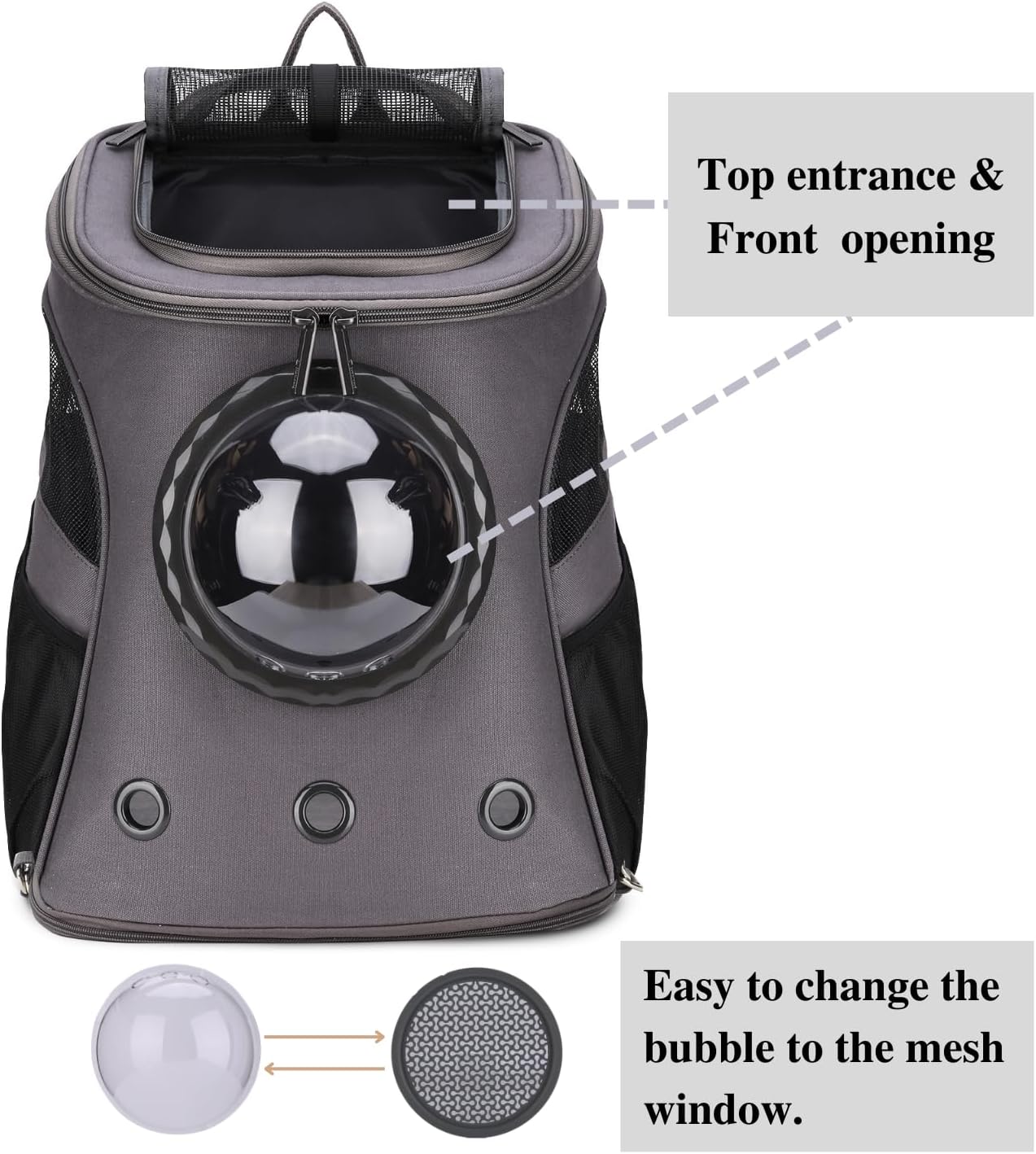 Top entrance &
Front opening

Easy to change the bubble to the mesh window.