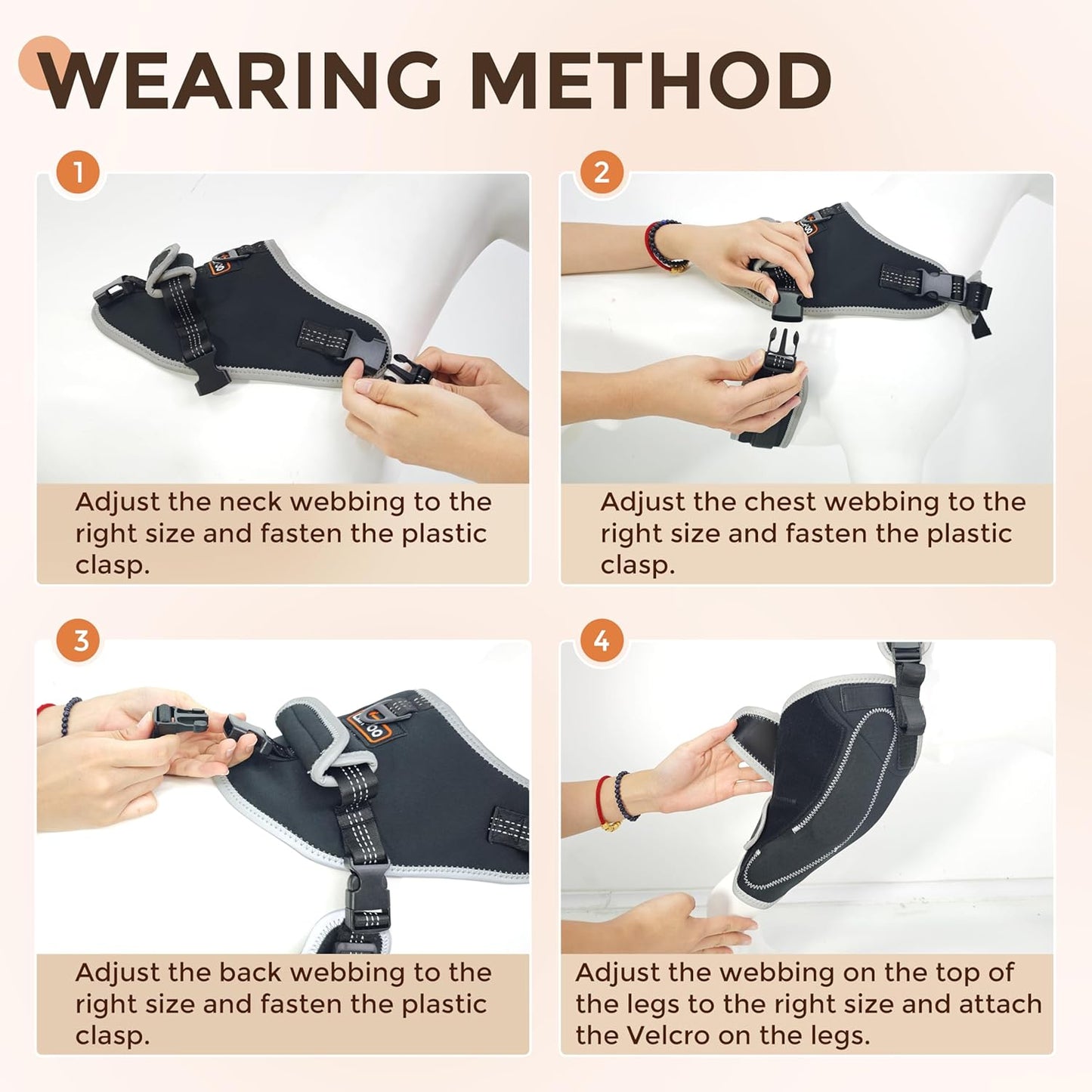 WEARING METHOD

1

Adjust the neck webbing to the right size and fasten the plastic clasp.

2

Adjust the chest webbing to the right size and fasten the plastic clasp.

3

Adjust the back webbing to the right size and fasten the plastic clasp.

4

Adjust the webbing on the top of the legs to the right size and attach the Velcro on the legs.