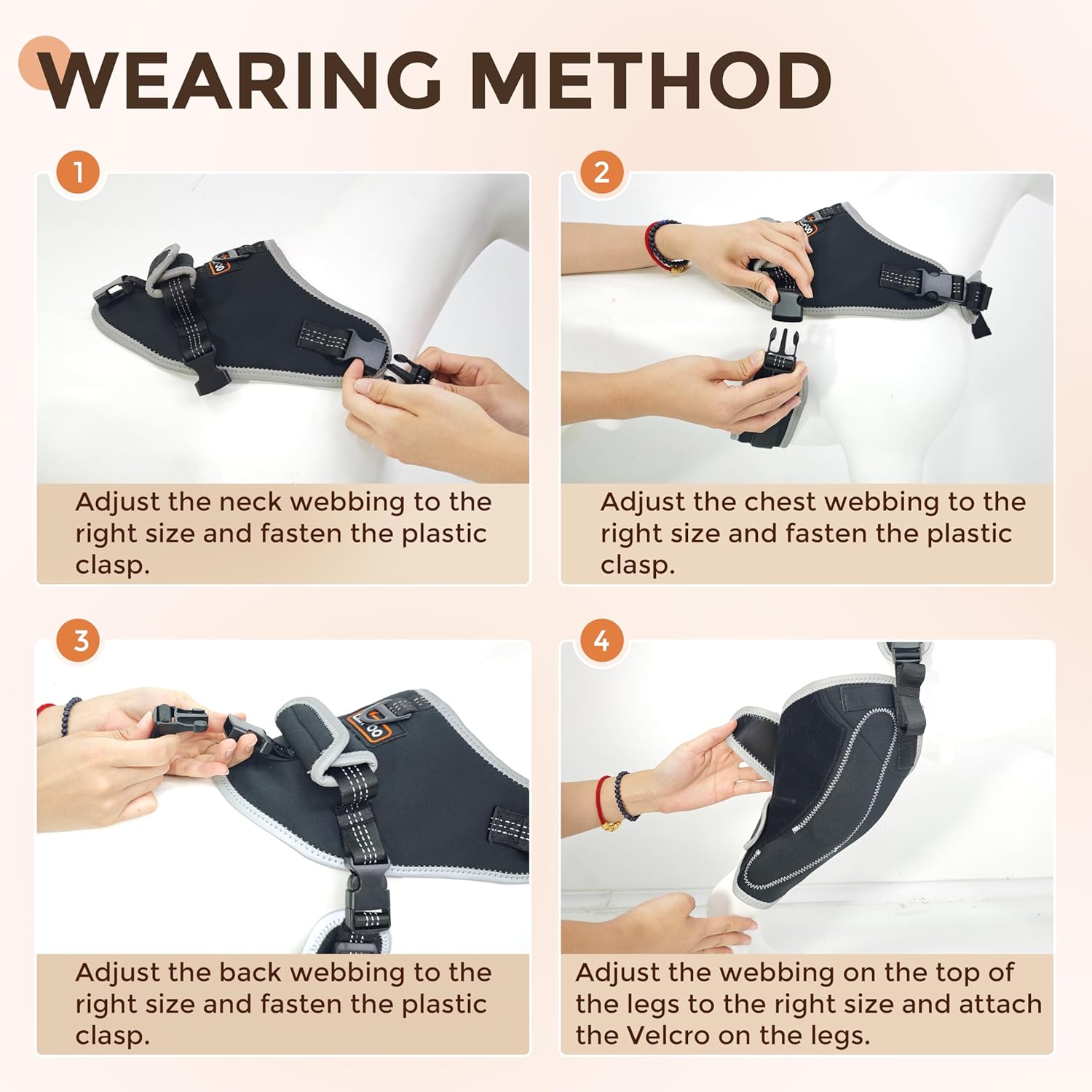 WEARING METHOD

1

Adjust the neck webbing to the right size and fasten the plastic clasp.

2

Adjust the chest webbing to the right size and fasten the plastic clasp.

3

Adjust the back webbing to the right size and fasten the plastic clasp.

4

Adjust the webbing on the top of the legs to the right size and attach the Velcro on the legs.